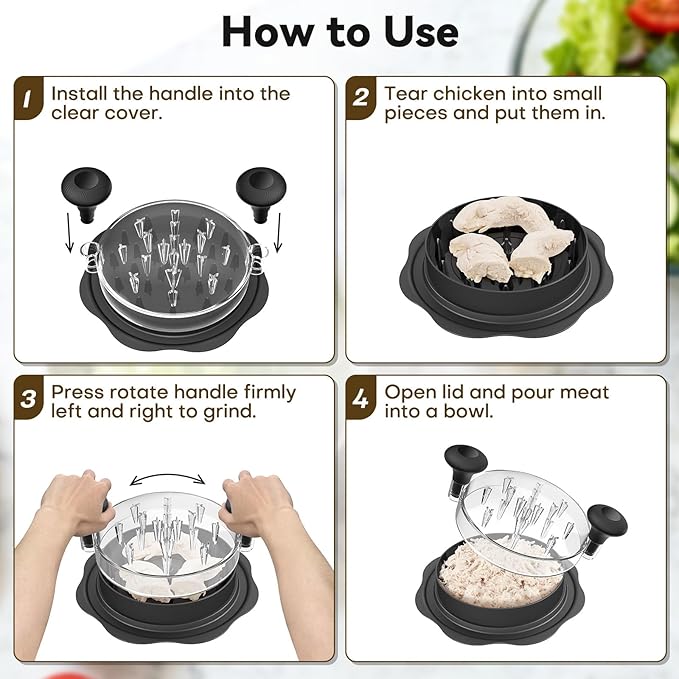 How to Use

1 Install the handle into the clear cover.

2 Tear chicken into small pieces and put them in.

3 Press rotate handle firmly left and right to grind.

4 Open lid and pour meat into a bowl.