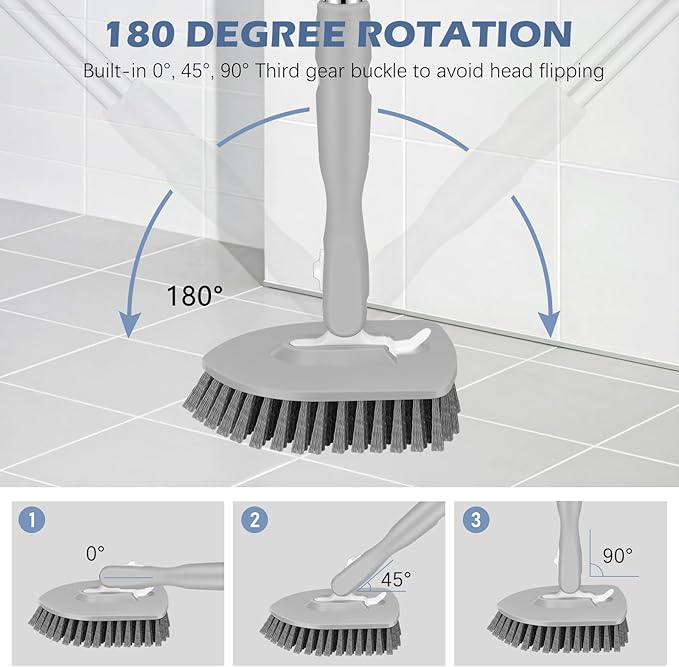 180 DEGREE ROTATION

Built-in 0°, 45°, 90° Third gear buckle to avoid head flipping

180°

1

0°

2

45°

3

90°